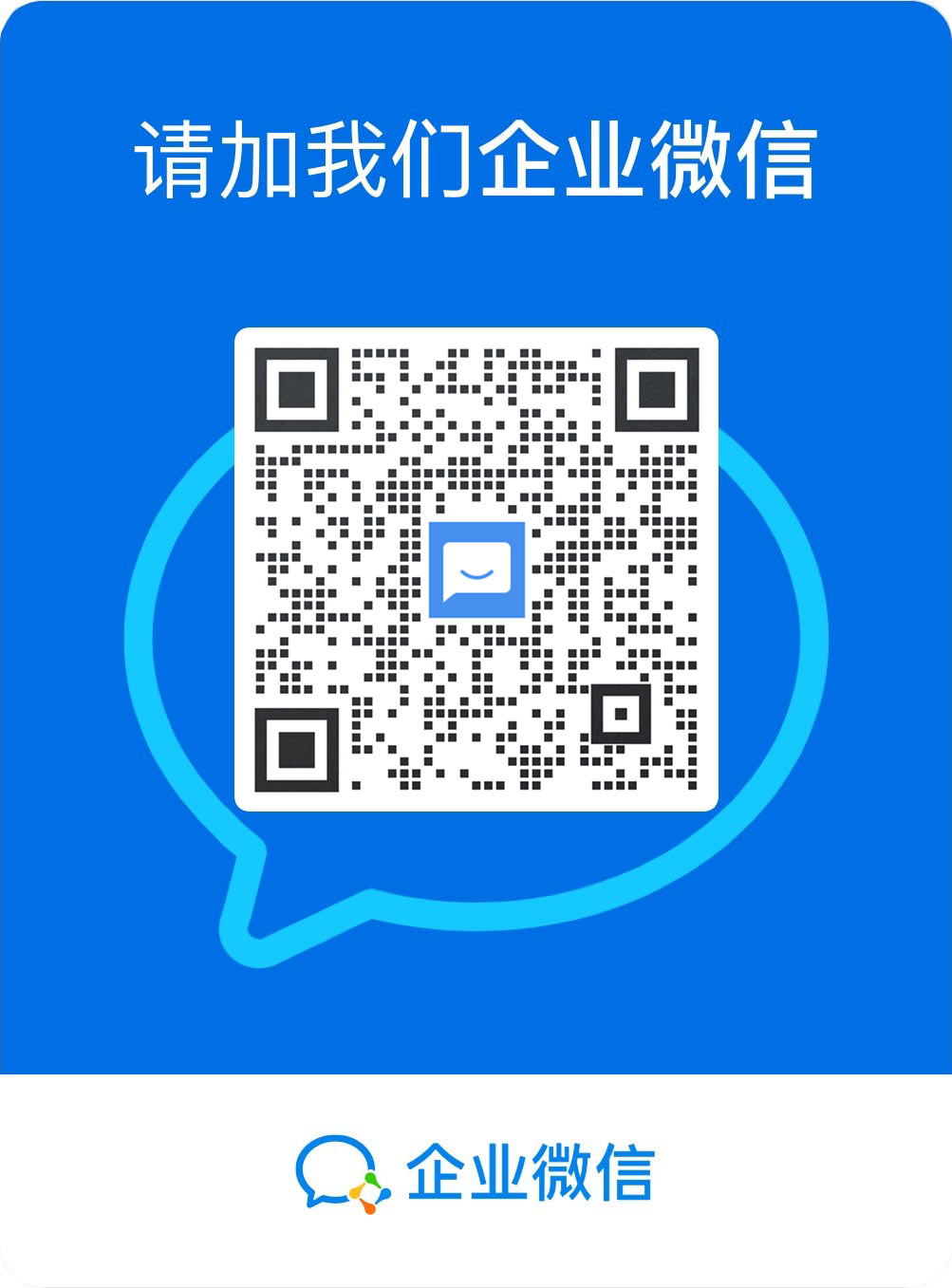 请加我们企业微信

企业微信